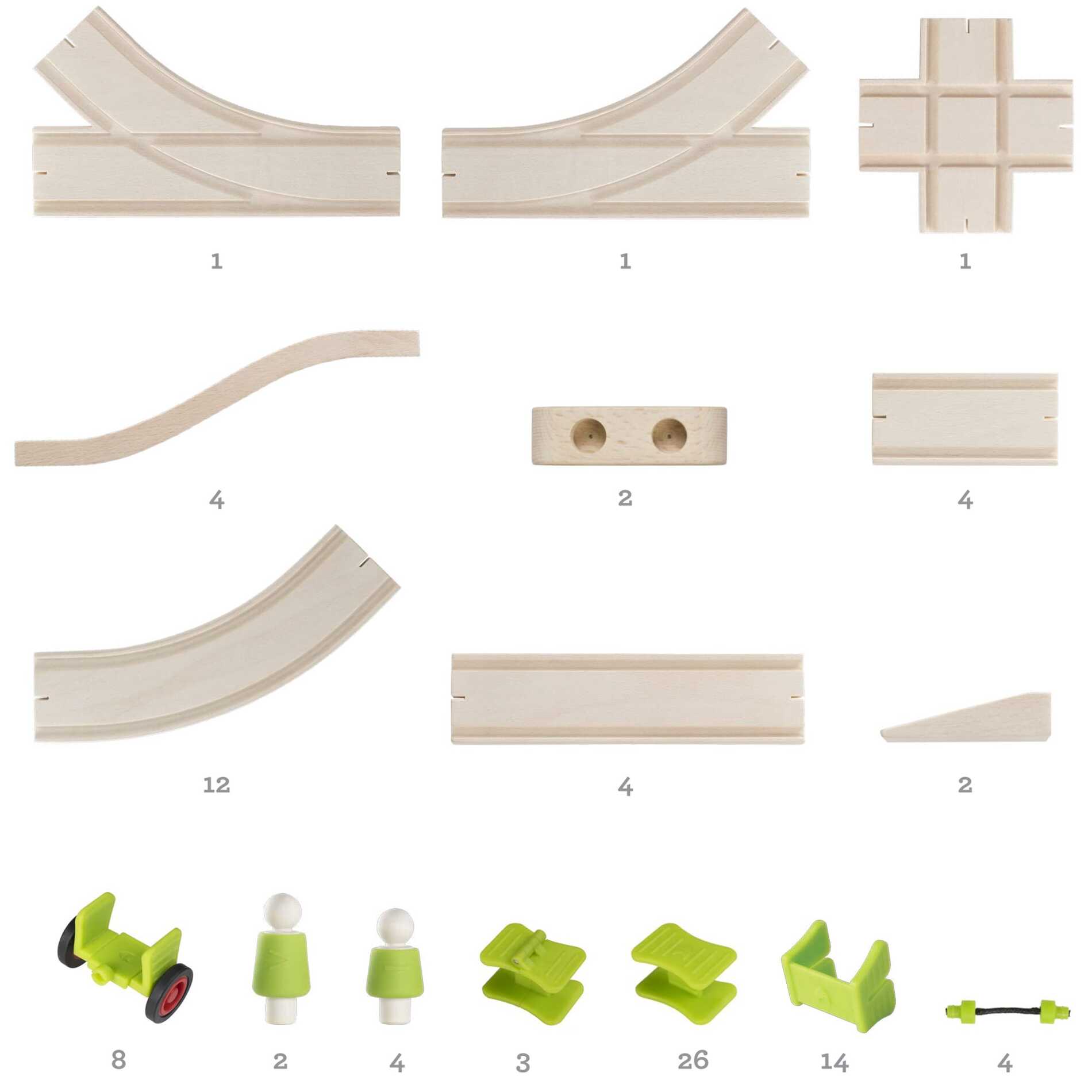 1
1
1

4
2
4

12
4
2

8
2
4
3
26
14
4